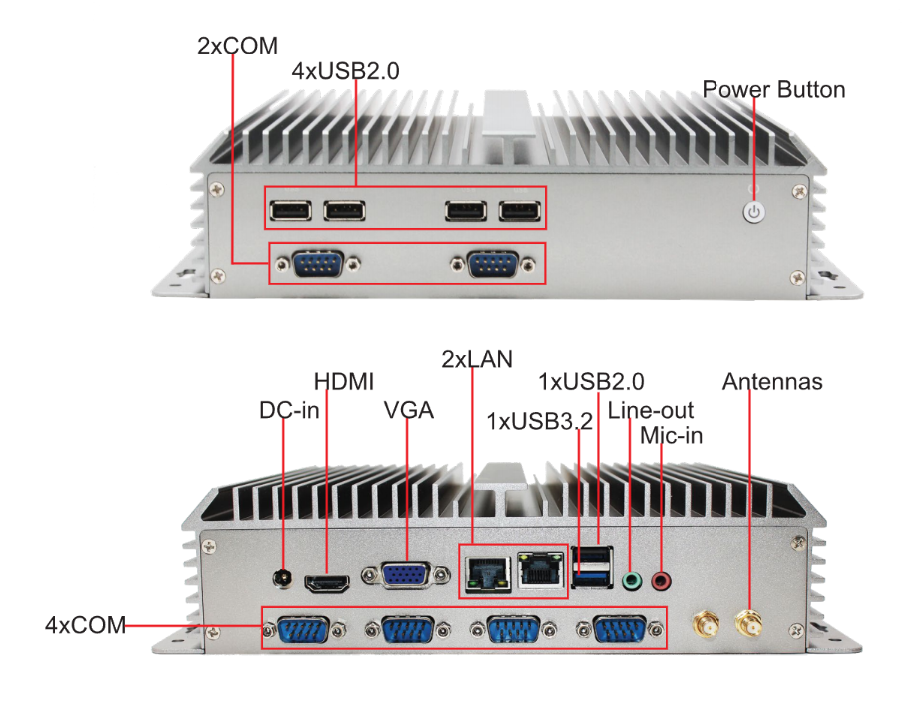 2xCOM
4xUSB2.0
Power Button

2xLAN
HDMI
1xUSB2.0
Antennas
DC-in
VGA
1xUSB3.2
Line-out
Mic-in
4xCOM